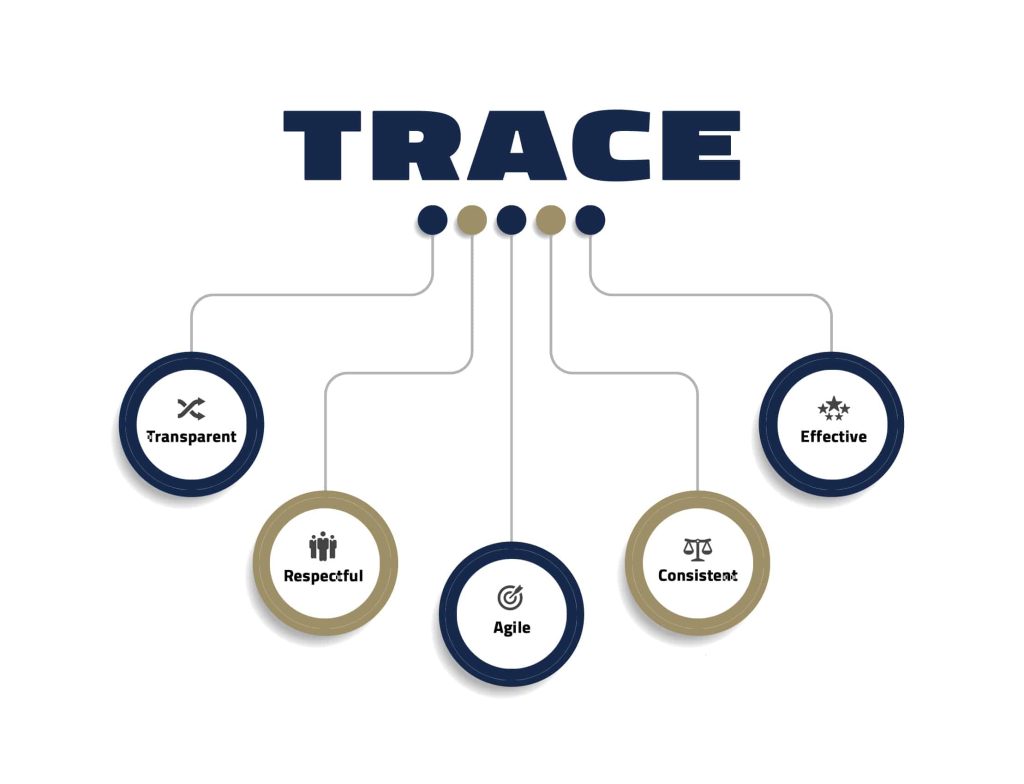 TRACE

Transparent

Respectful

Agile

Consistent

Effective